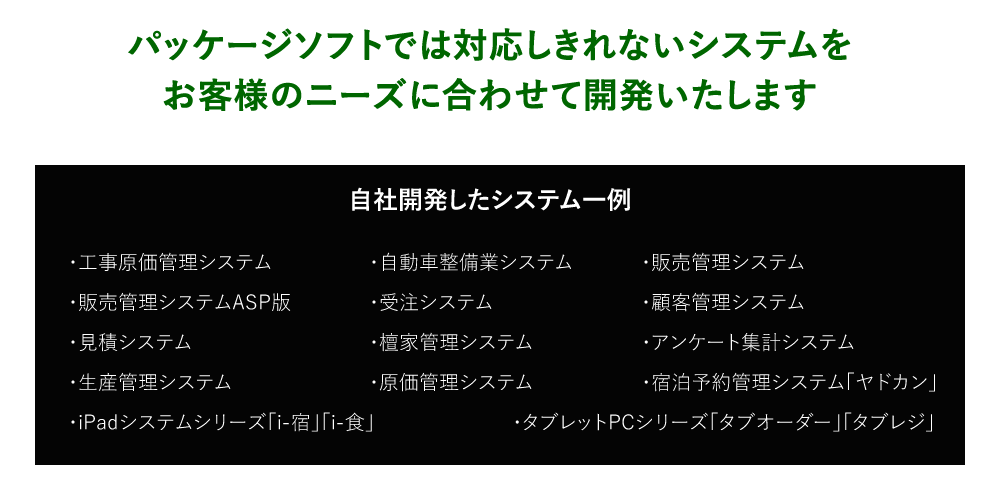 パッケージソフトでは対応しきれないシステムを
お客様のニーズに合わせて開発いたします

自社開発したシステム一例

・工事原価管理システム
・販売管理システムASP版
・見積システム
・生産管理システム

・自動車整備業システム
・受注システム
・檀家管理システム
・原価管理システム

・販売管理システム
・顧客管理システム
・アンケート集計システム
・宿泊予約管理システム「ヤドカン」

・iPadシステムシリーズ「i-宿」「i-食」

・タブレットPCシリーズ「タブオーダー」「タブレジ」